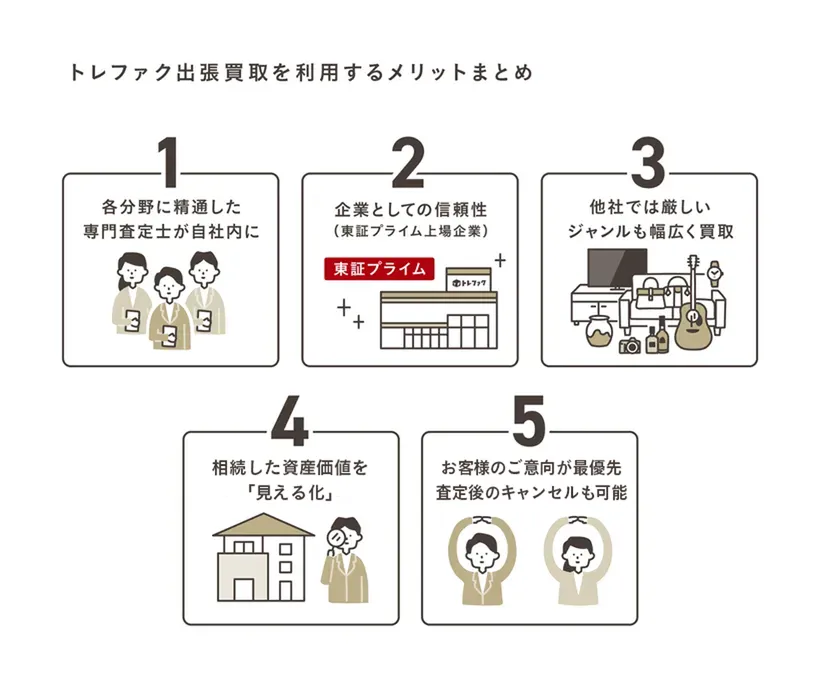 トレファク出張買取を利用するメリットまとめ

1
各分野に精通した
専門査定士が自社内に

2
企業としての信頼性
（東証プライム上場企業）
東証プライム
トレファク

3
他社では厳しい
ジャンルも幅広く買取

4
相続した資産価値を
「見える化」

5
お客様のご意向が最優先
査定後のキャンセルも可能