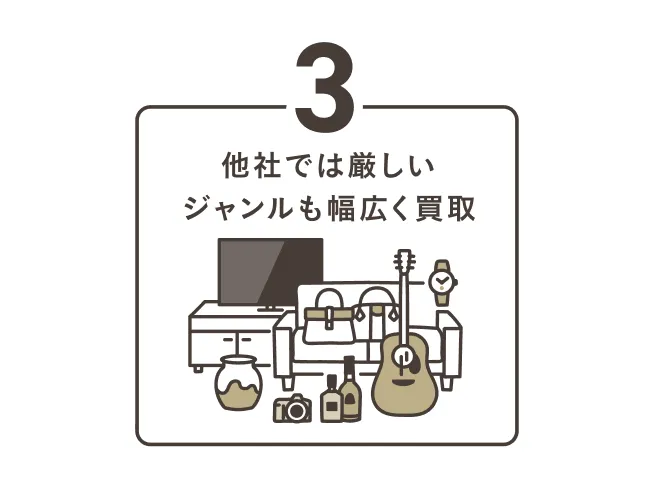 3

他社では厳しい
ジャンルも幅広く買取